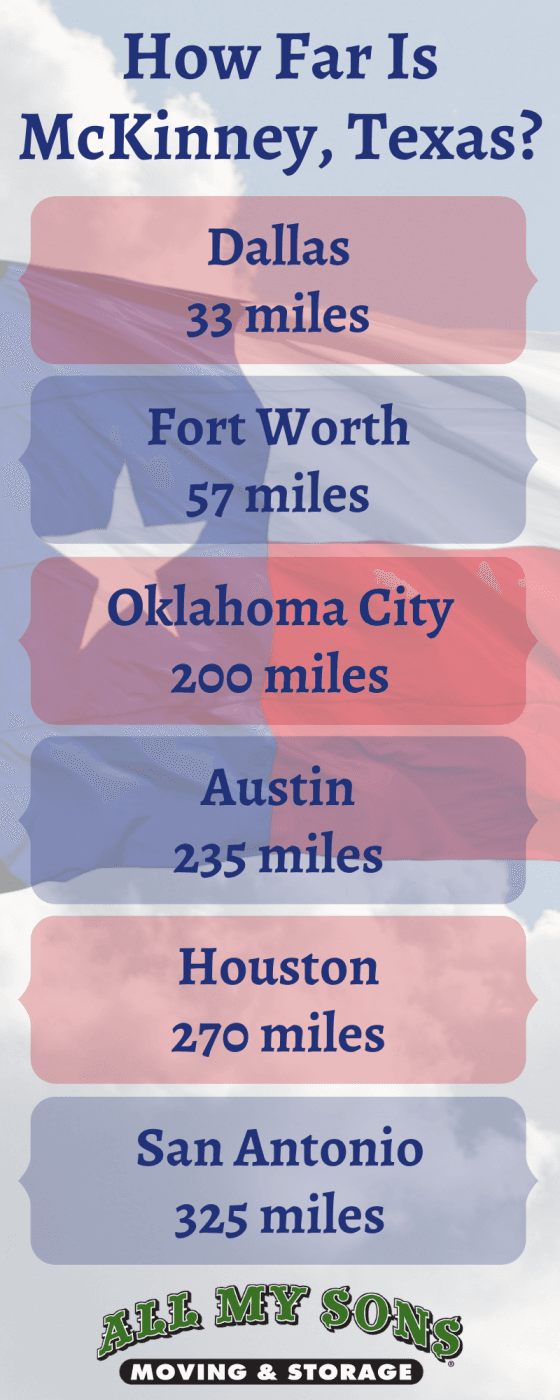 How Far Is McKinney, Texas?

Dallas
33 miles

Fort Worth
57 miles

Oklahoma City
200 miles

Austin
235 miles

Houston
270 miles

San Antonio
325 miles

ALL MY SONS
MOVING & STORAGE